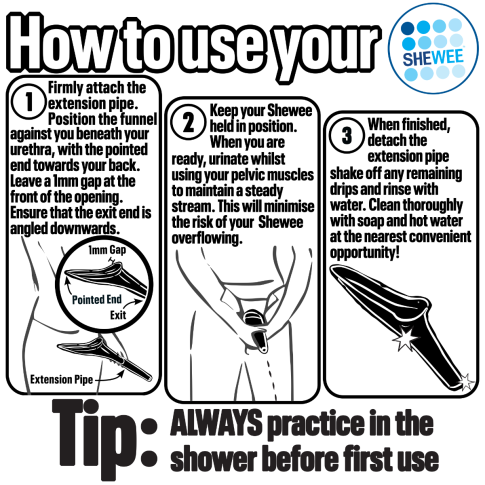 How to use your

SHEWEE

1 Firmly attach the extension pipe. Position the funnel against you beneath your urethra, with the pointed end towards your back. Leave a 1mm gap at the front of the opening. Ensure that the exit end is angled downwards.

1mm Gap

Pointed End

Exit

Extension Pipe

2 Keep your Shewee held in position. When you are ready, urinate whilst using your pelvic muscles to maintain a steady stream. This will minimise the risk of your Shewee overflowing.

3 When finished, detach the extension pipe shake off any remaining drips and rinse with water. Clean thoroughly with soap and hot water at the nearest convenient opportunity!

Tip: ALWAYS practice in the shower before first use